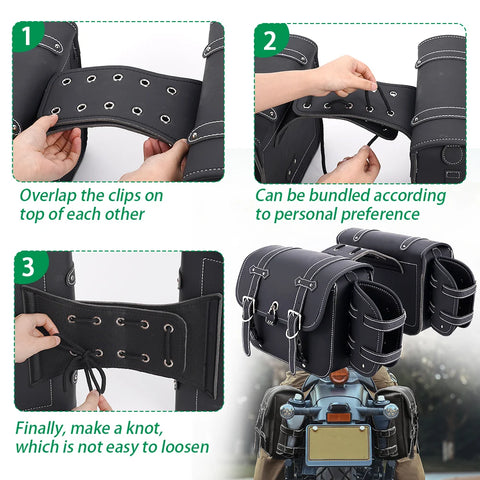 1

Overlap the clips on top of each other

2

Can be bundled according to personal preference

3

Finally, make a knot, which is not easy to loosen