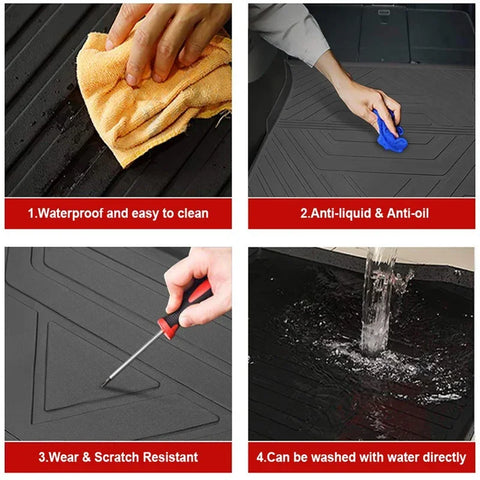 1.Waterproof and easy to clean

2.Anti-liquid & Anti-oil

3.Wear & Scratch Resistant

4.Can be washed with water directly