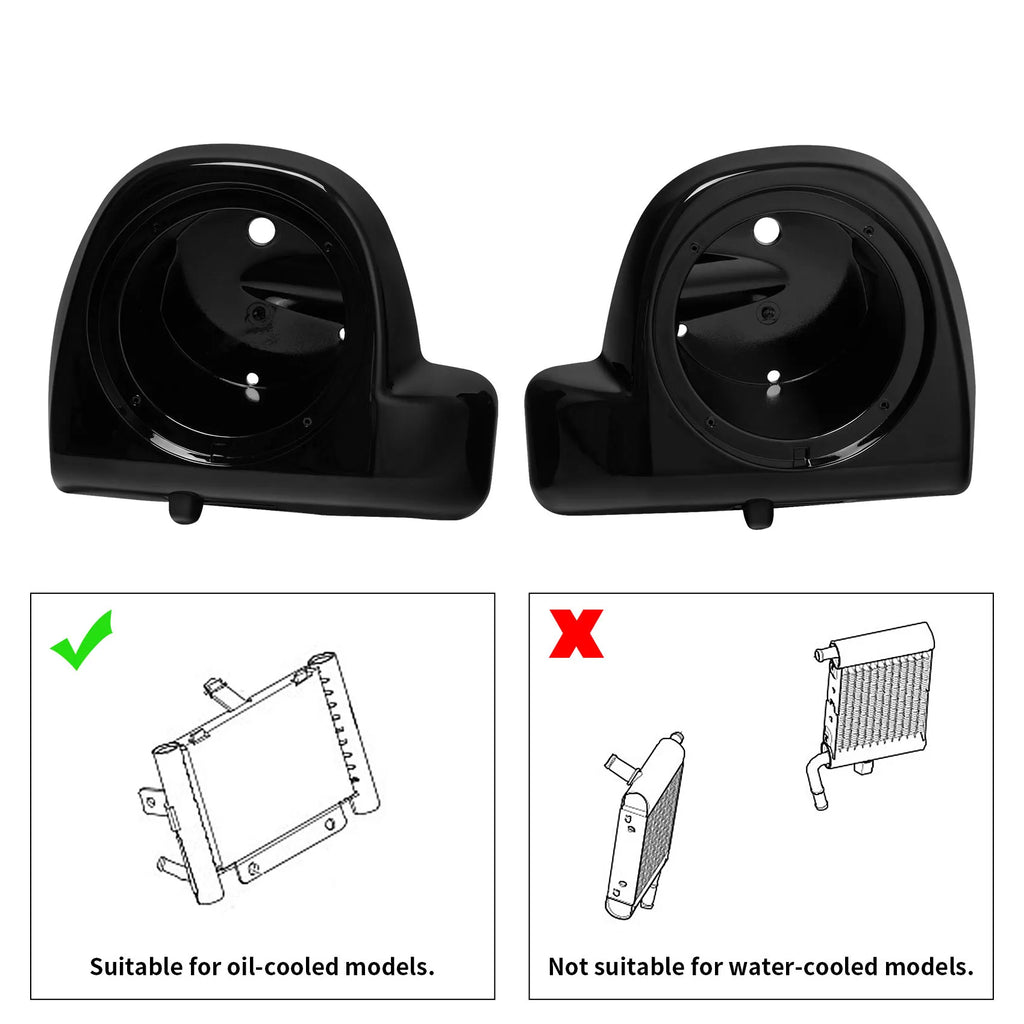 Suitable for oil-cooled models.

Not suitable for water-cooled models.