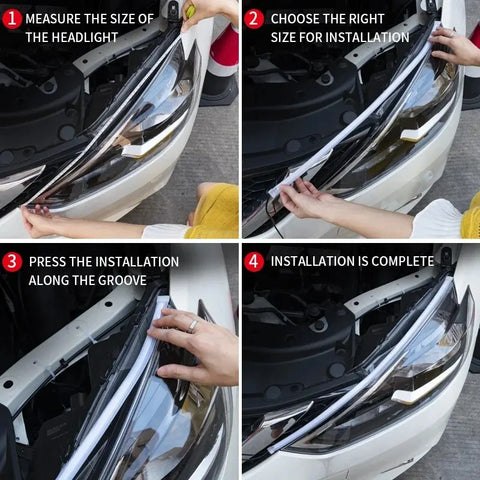 1 MEASURE THE SIZE OF THE HEADLIGHT

2 CHOOSE THE RIGHT SIZE FOR INSTALLATION

3 PRESS THE INSTALLATION ALONG THE GROOVE

4 INSTALLATION IS COMPLETE