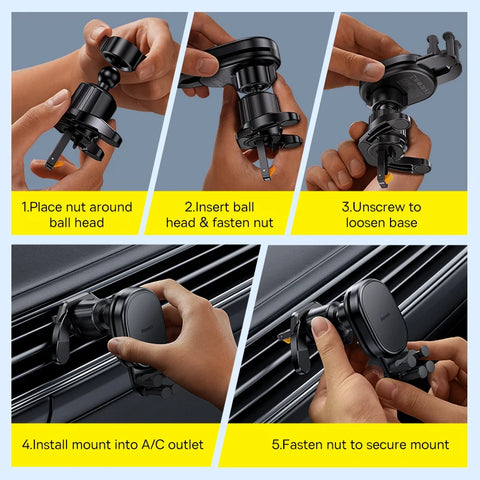 1.Place nut around ball head

2.Insert ball head & fasten nut

3.Unscrew to loosen base

4.Install mount into A/C outlet

5.Fasten nut to secure mount