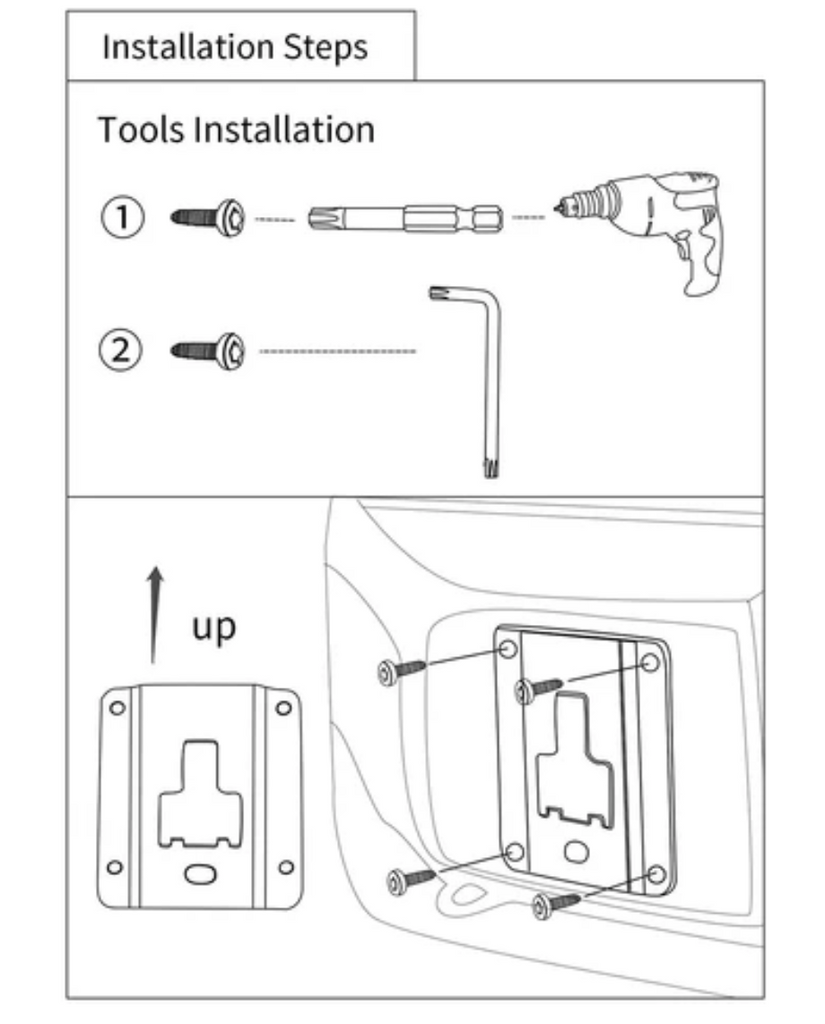 Installation Steps

Tools Installation

①

②

up