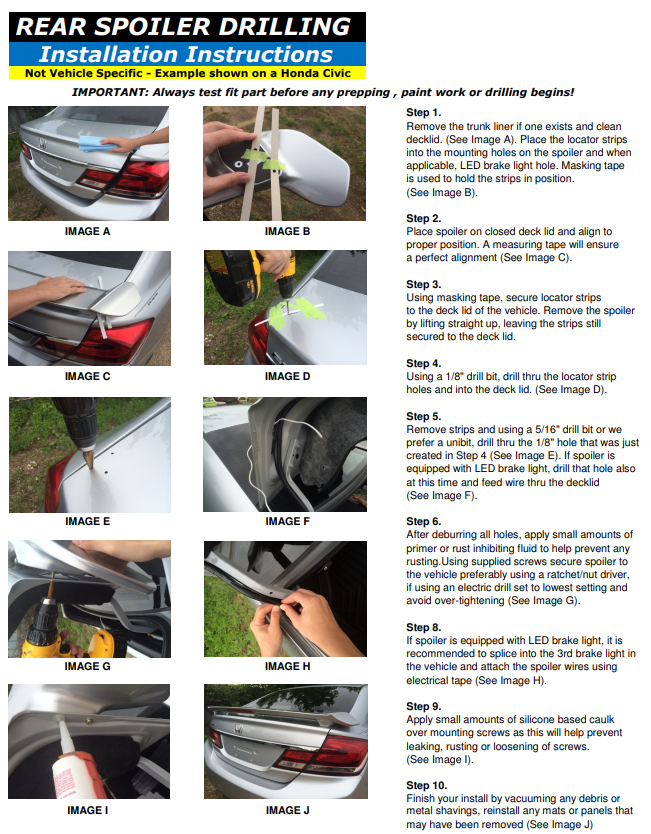 REAR SPOILER DRILLING
Installation Instructions
Not Vehicle Specific - Example shown on a Honda Civic

IMPORTANT: Always test fit part before any prepping , paint work or drilling begins!

IMAGE A

IMAGE B

IMAGE C

IMAGE D

IMAGE E

IMAGE F

IMAGE G

IMAGE H

IMAGE I

IMAGE J

Step 1.
Remove the trunk liner if one exists and clean decklid. (See Image A). Place the locator strips into the mounting holes on the spoiler and when applicable, LED brake light hole. Masking tape is used to hold the strips in position. (See Image B).

Step 2.
Place spoiler on closed deck lid and align to proper position. A measuring tape will ensure a perfect alignment (See Image C).

Step 3.
Using masking tape, secure locator strips to the deck lid of the vehicle. Remove the spoiler by lifting straight up, leaving the strips still secured to the deck lid.

Step 4.
Using a 1/8" drill bit, drill thru the locator strip holes and into the deck lid. (See Image D).

Step 5.
Remove strips and using a 5/16" drill bit or we prefer a unibit, drill thru the 1/8" hole that was just created in Step 4 (See Image E). If spoiler is equipped with LED brake light, drill that hole also at this time and feed wire thru the decklid (See Image F).

Step 6.
After deburring all holes, apply small amounts of primer or rust inhibiting fluid to help prevent any rusting.Using supplied screws secure spoiler to the vehicle preferably using a ratchet/nut driver, if using an electric drill set to lowest setting and avoid over-tightening (See Image G).

Step 8.
If spoiler is equipped with LED brake light, it is recommended to splice into the 3rd brake light in the vehicle and attach the spoiler wires using electrical tape (See Image H).

Step 9.
Apply small amounts of silicone based caulk over mounting screws as this will help prevent leaking, rusting or loosening of screws. (See Image I).

Step 10.
Finish your install by vacuuming any debris or metal shavings, reinstall any mats or panels that may have been removed (See Image J)